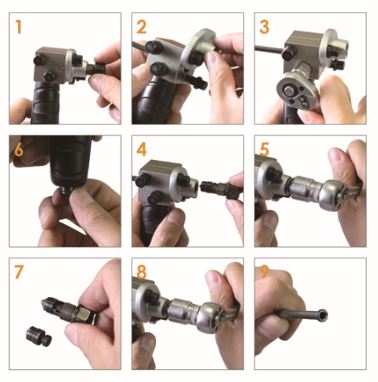 1

2

3

6

4

5

7

8

9