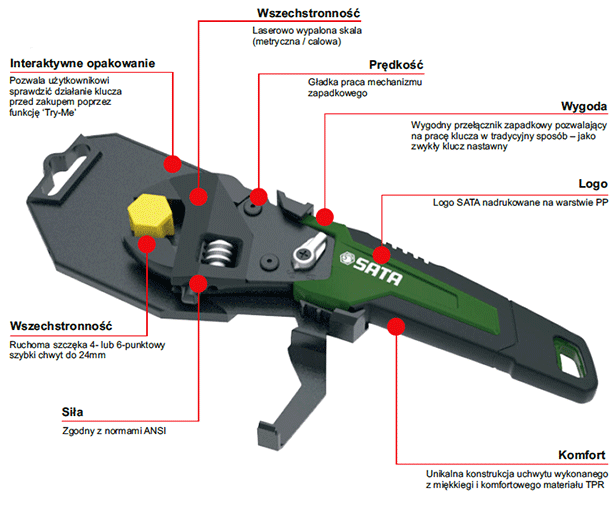 Wszechstronność
Laserowo wypalona skala (metryczna / calowa)

Interaktywne opakowanie
Pozwala użytkownikowi sprawdzić działanie klucza przed zakupem poprzez funkcję 'Try-Me'

Prędkość
Gładka praca mechanizmu zapadkowego

Wygoda
Wygodny przełącznik zapadkowy pozwalający na pracę klucza w tradycyjny sposób – jako zwykły klucz nastawny

Logo
Logo SATA nadrukowane na warstwie PP

SATA

Wszechstronność
Ruchoma szczęka 4- lub 6-punktowy szybki chwyt do 24mm

Siła
Zgodny z normami ANSI

Komfort
Unikalna konstrukcja uchwytu wykonanego z miękkiegi i komfortowego materiału TPR