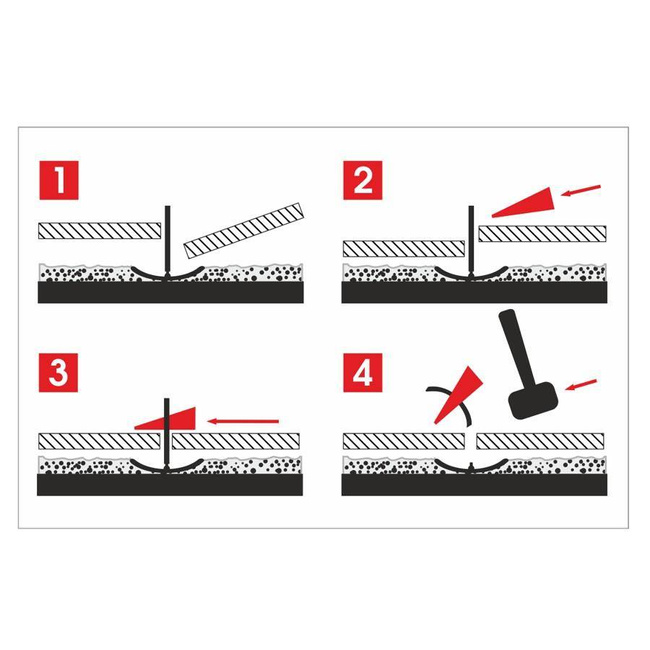 1

2

3

4