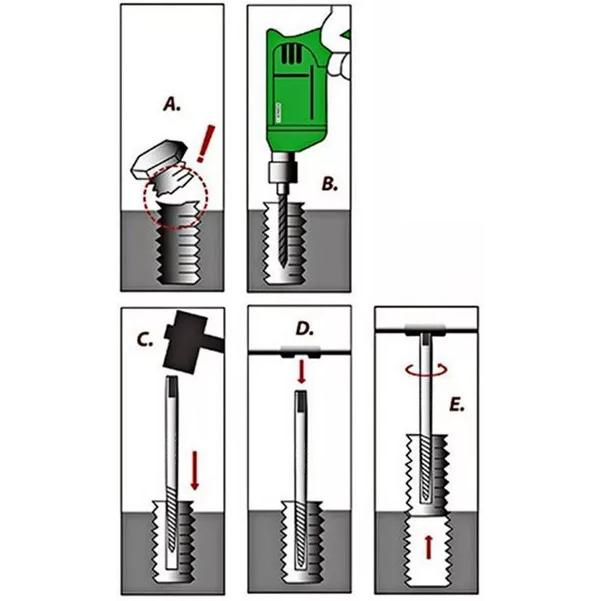 A.

B.

C.

D.

E.